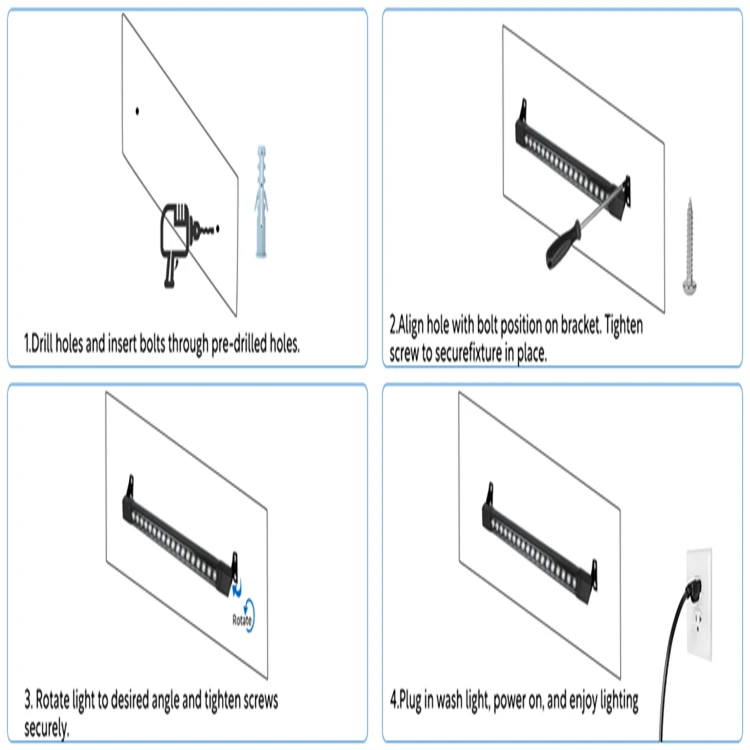 1.Drill holes and insert bolts through pre-drilled holes.

2.Align hole with bolt position on bracket. Tighten screw to securefixture in place.

Rotate

3. Rotate light to desired angle and tighten screws securely.

4.Plug in wash light, power on, and enjoy lighting