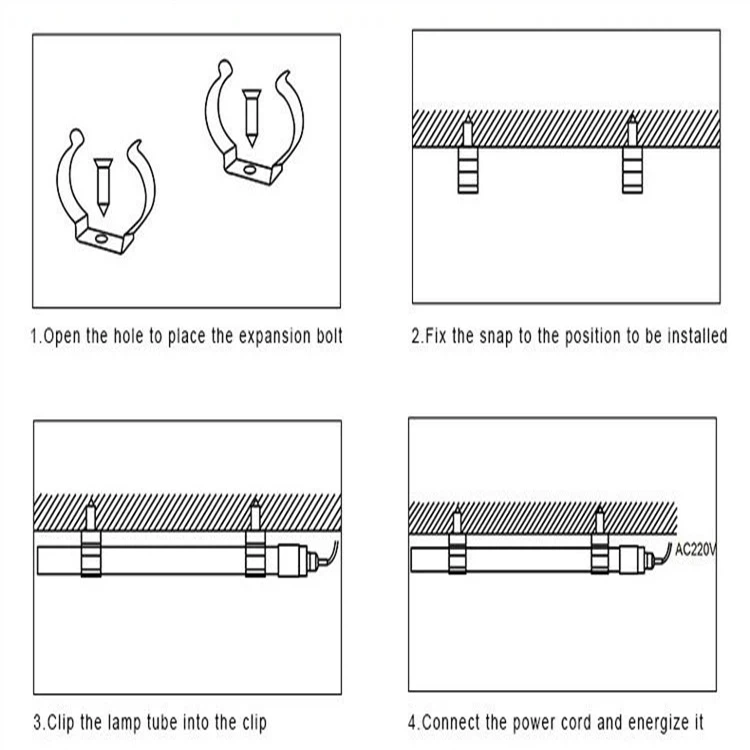 1.Open the hole to place the expansion bolt

2.Fix the snap to the position to be installed

3.Clip the lamp tube into the clip

AC220V

4.Connect the power cord and energize it